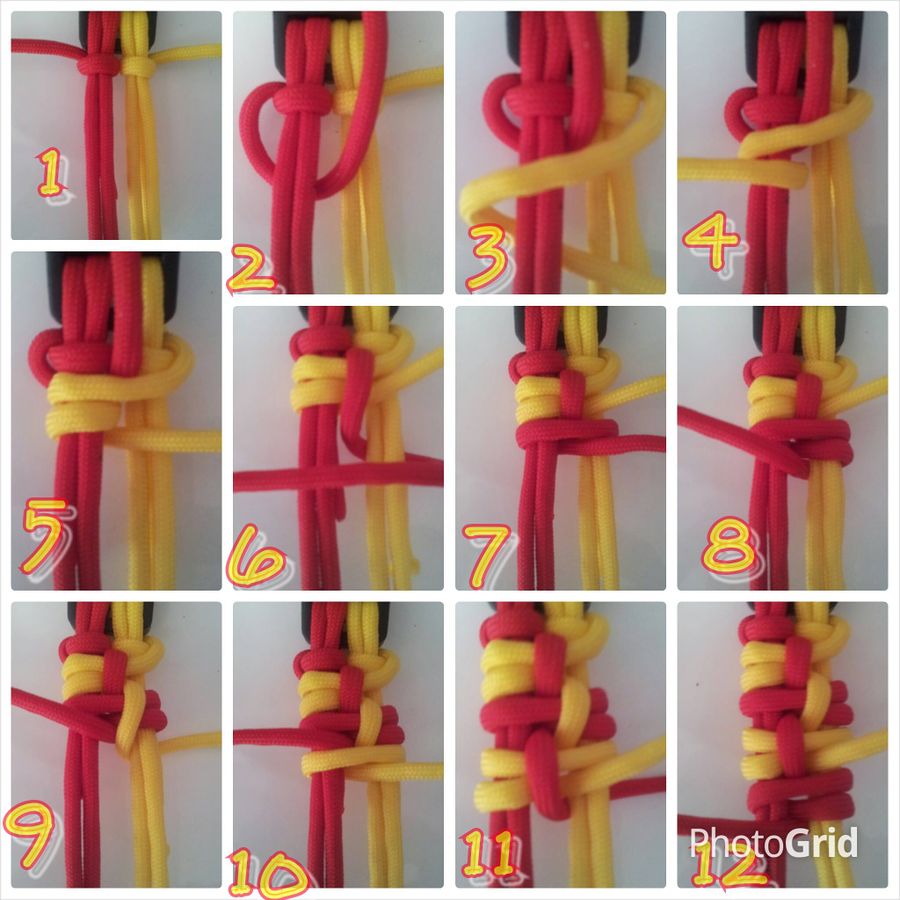 1
2
3
4
5
6
7
8
9
10
11
12
PhotoGrid