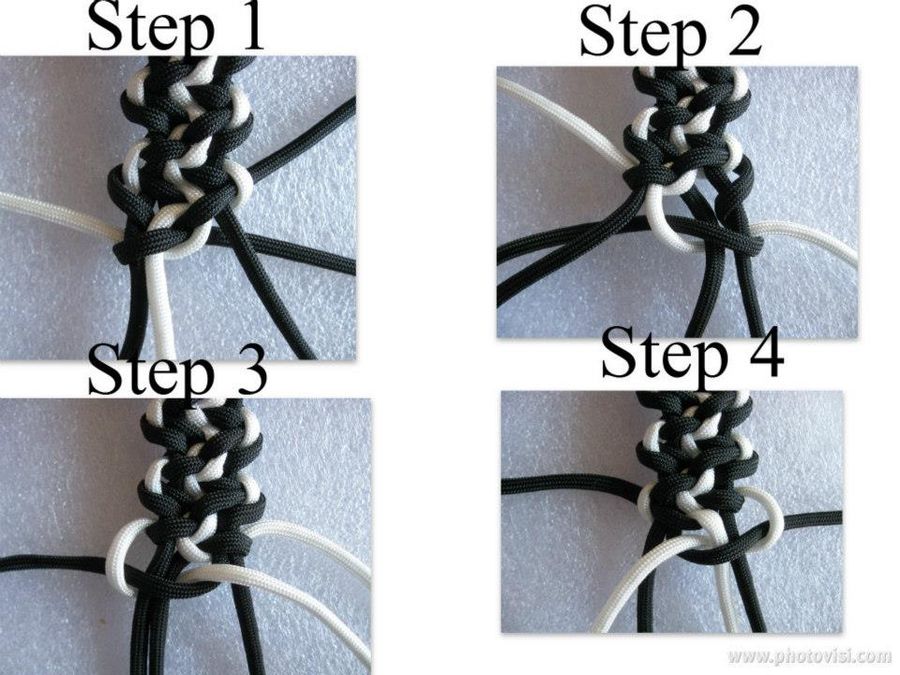 Step 1

Step 2

Step 3

Step 4

www.photovisi.com